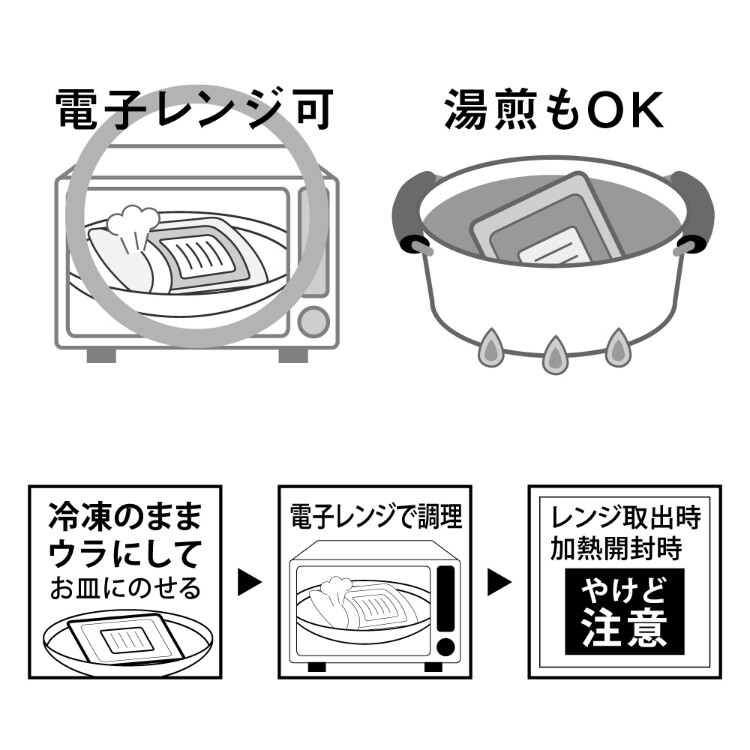 電子レンジ可

湯煎もOK

冷凍のまま
ウラにして
お皿にのせる

▶

電子レンジで調理

▶

レンジ取出時
加熱開封時

やけど
注意